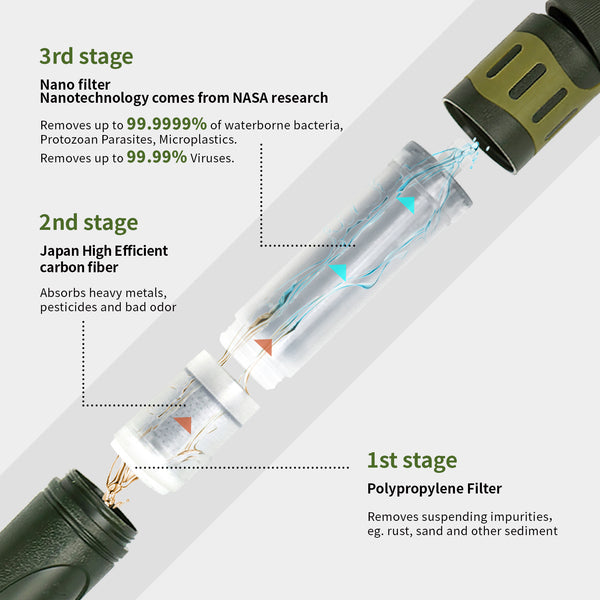 3rd stage

Nano filter
Nanotechnology comes from NASA research

Removes up to 99.9999% of waterborne bacteria, Protozoan Parasites, Microplastics.
Removes up to 99.99% Viruses.

2nd stage

Japan High Efficient carbon fiber

Absorbs heavy metals, pesticides and bad odor

1st stage

Polypropylene Filter

Removes suspending impurities, eg. rust, sand and other sediment