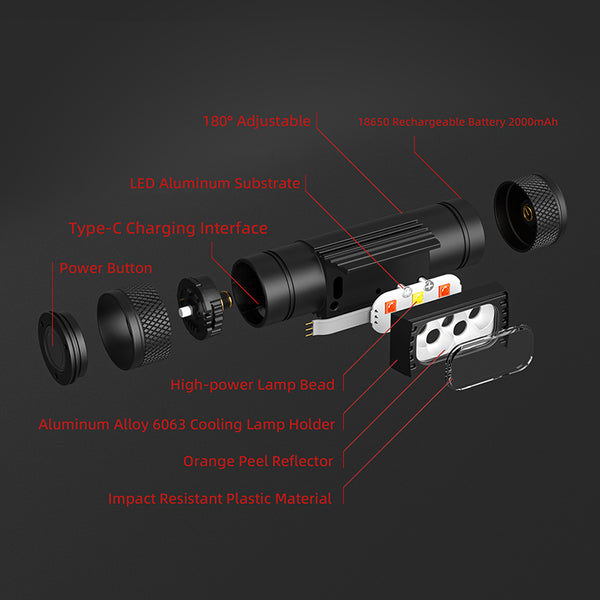 180° Adjustable

18650 Rechargeable Battery 2000mAh

LED Aluminum Substrate

Type-C Charging Interface

Power Button

High-power Lamp Bead

Aluminum Alloy 6063 Cooling Lamp Holder

Orange Peel Reflector

Impact Resistant Plastic Material